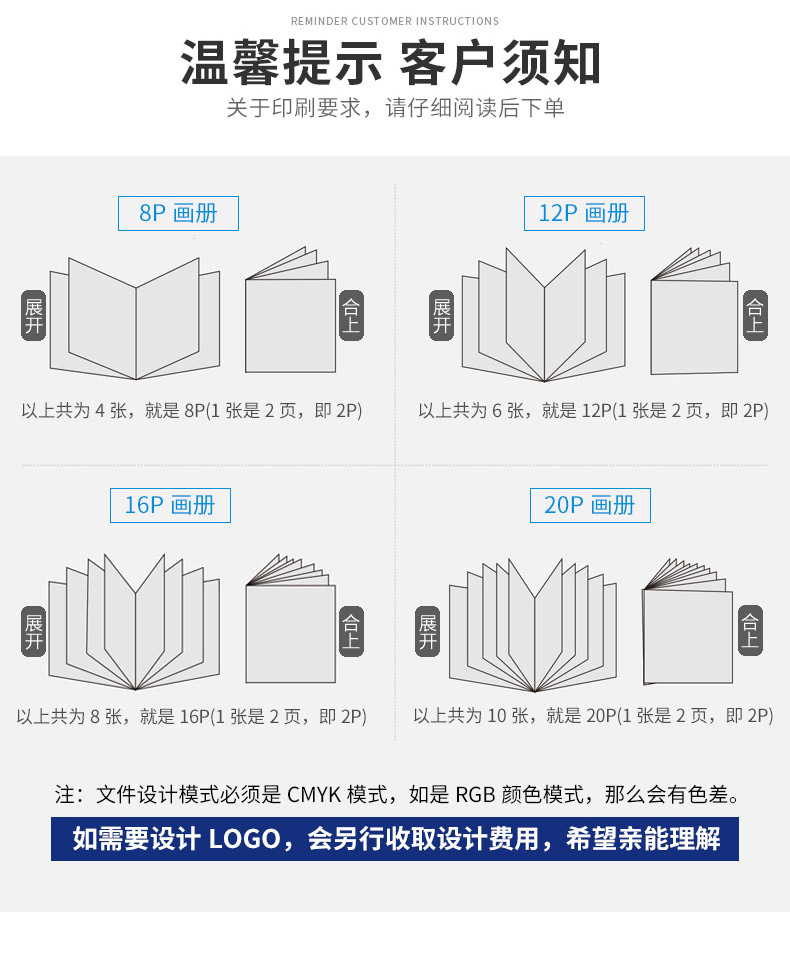 REMINDER CUSTOMER INSTRUCTIONS

温馨提示 客户须知

关于印刷要求，请仔细阅读后下单

8P 画册

展开

合上

以上共为 4 张，就是 8P(1 张是 2 页，即 2P)

12P 画册

展开

合上

以上共为 6 张，就是 12P(1 张是 2 页，即 2P)

16P 画册

展开

合上

以上共为 8 张，就是 16P(1 张是 2 页，即 2P)

20P 画册

展开

合上

以上共为 10 张，就是 20P(1 张是 2 页，即 2P)

注：文件设计模式必须是 CMYK 模式，如是 RGB 颜色模式，那么会有色差。

如需要设计 LOGO，会另行收取设计费用，希望亲能理解