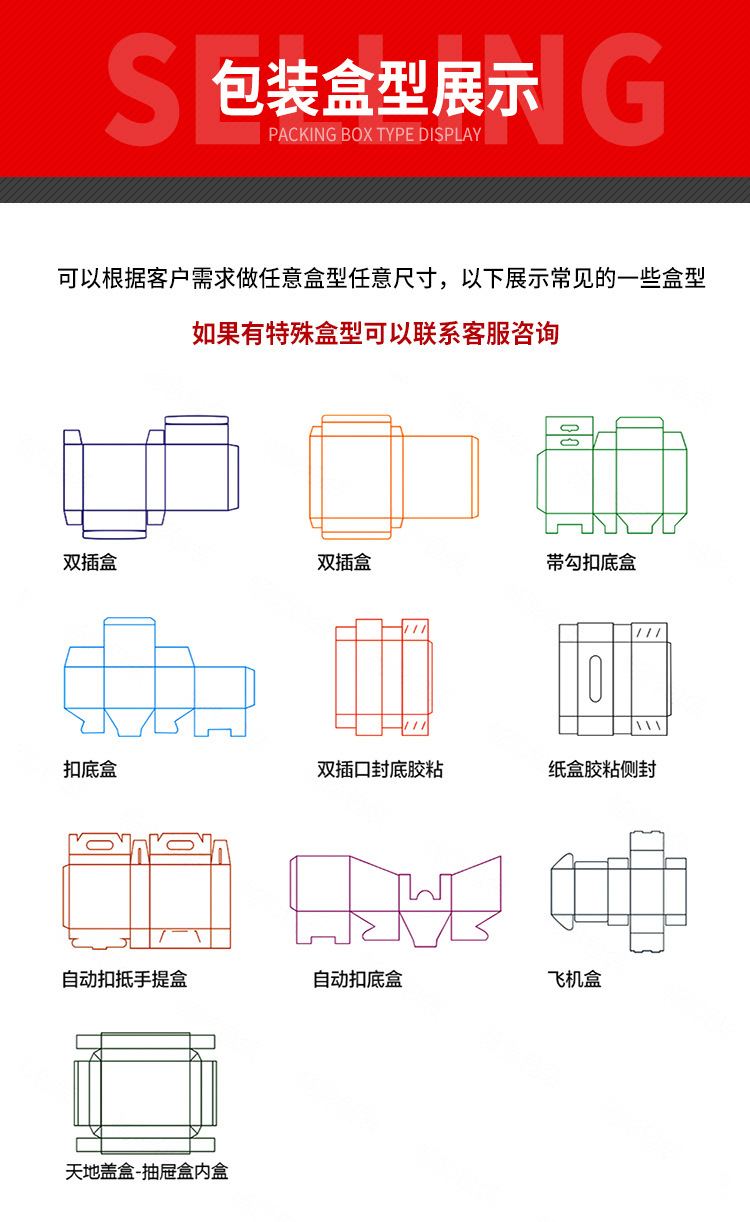 SELLING
包装盒型展示
PACKING BOX TYPE DISPLAY

可以根据客户需求做任意盒型任意尺寸，以下展示常见的一些盒型

如果有特殊盒型可以联系客服咨询

双插盒

双插盒

带勾扣底盒

扣底盒

双插口封底胶粘

纸盒胶粘侧封

自动扣抵手提盒

自动扣底盒

飞机盒

天地盖盒-抽屉盒内盒